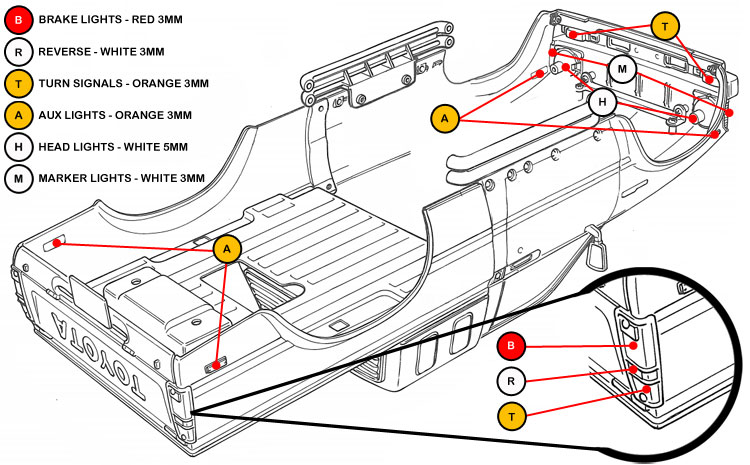 B BRAKE LIGHTS - RED 3MM
R REVERSE - WHITE 3MM
T TURN SIGNALS - ORANGE 3MM
A AUX LIGHTS - ORANGE 3MM
H HEAD LIGHTS - WHITE 5MM
M MARKER LIGHTS - WHITE 3MM

T
M
H
A
A
TOYOTA
B
R
T